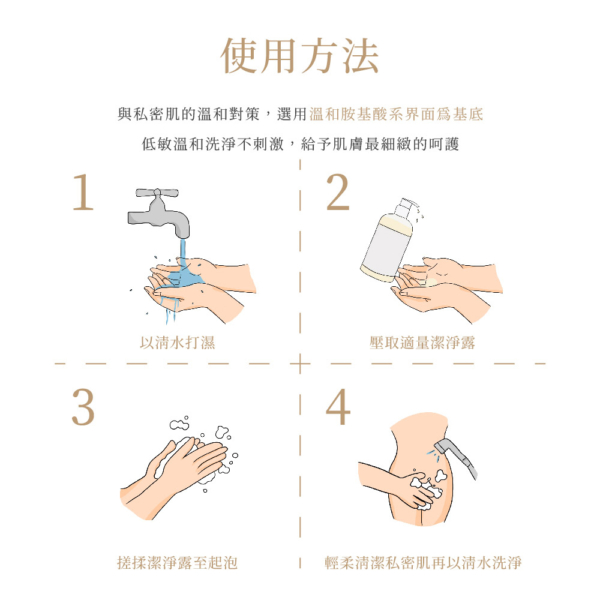 使用方法

與私密肌的溫和對策，選用溫和胺基酸系界面爲基底
低敏溫和洗淨不刺激，給予肌膚最細緻的呵護

1
以清水打濕

2
壓取適量潔淨露

3
搓揉潔淨露至起泡

4
輕柔清潔私密肌再以清水洗淨